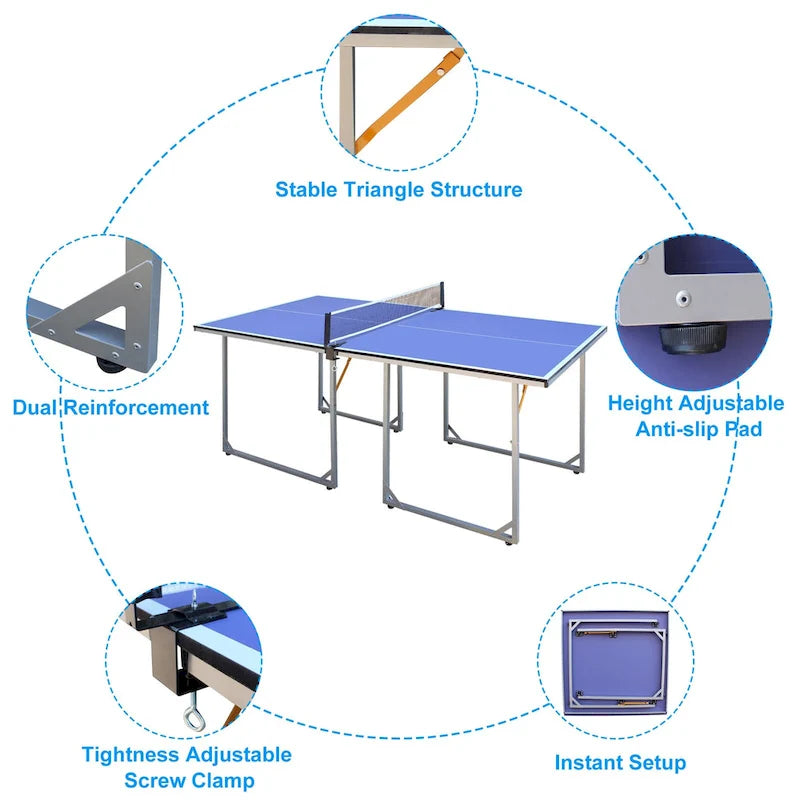 Stable Triangle Structure

Dual Reinforcement

Height Adjustable
Anti-slip Pad

Tightness Adjustable
Screw Clamp

Instant Setup