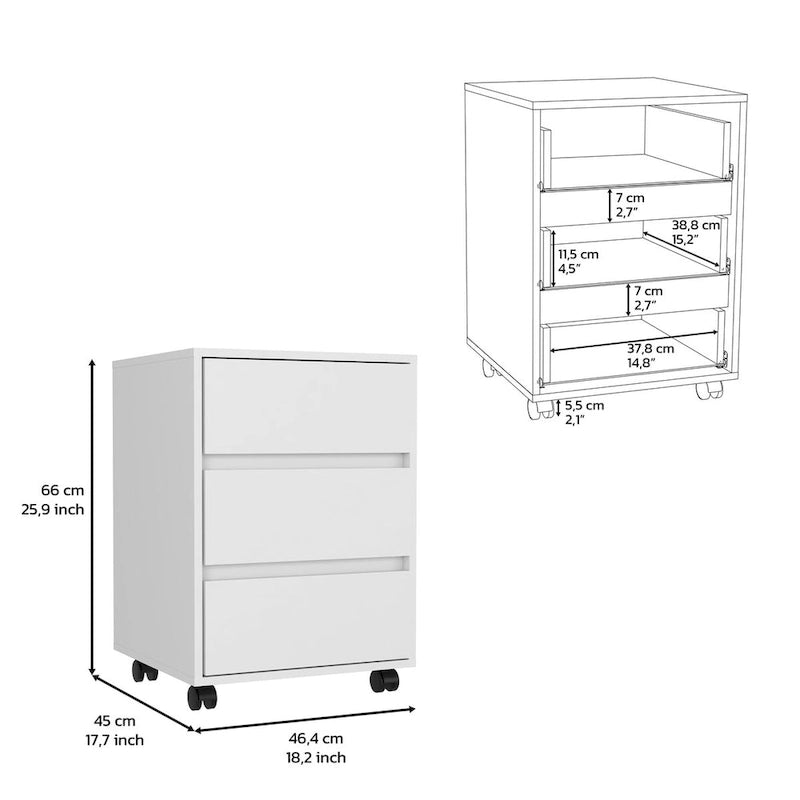 7 cm
2,7"

38,8 cm
15,2"

11,5 cm
4,5"

7 cm
2,7"

37,8 cm
14,8"

5,5 cm
2,1"

66 cm
25,9 inch

45 cm
17,7 inch

46,4 cm
18,2 inch